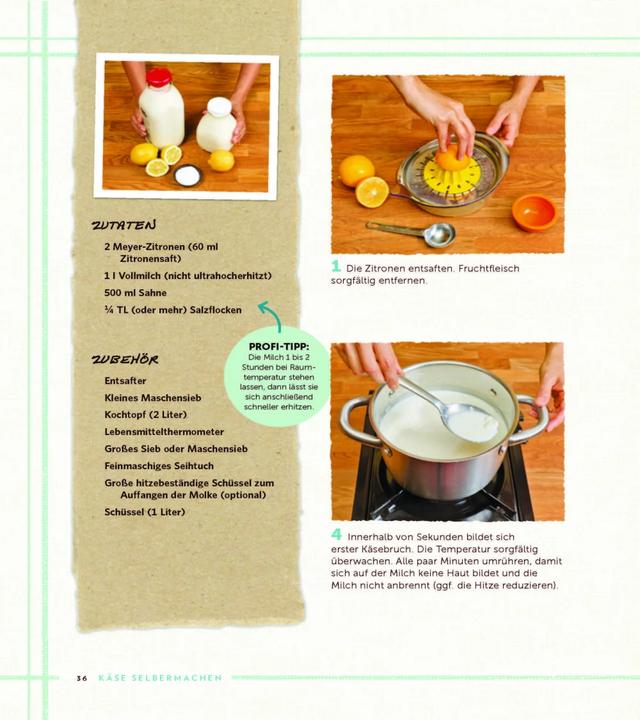 ZUTATEN

2 Meyer-Zitronen (60 ml Zitronensaft)

1 l Vollmilch (nicht ultrahocherhitzt)

500 ml Sahne

¼ TL (oder mehr) Salzflocken

ZUBEHÖR

Entsafter

Kleines Maschensieb

Kochtopf (2 Liter)

Lebensmittelthermometer

Großes Sieb oder Maschensieb

Feinmaschiges Seihtuch

Große hitzebeständige Schüssel zum Auffangen der Molke (optional)

Schüssel (1 Liter)

PROFI-TIPP:
Die Milch 1 bis 2 Stunden bei Raumtemperatur stehen lassen, dann lässt sie sich anschließend schneller erhitzen.

1 Die Zitronen entsaften. Fruchtfleisch sorgfältig entfernen.

4 Innerhalb von Sekunden bildet sich erster Käsebruch. Die Temperatur sorgfältig überwachen. Alle paar Minuten umrühren, damit sich auf der Milch keine Haut bildet und die Milch nicht anbrennt (ggf. die Hitze reduzieren).

36 KÄSE SELBERMACHEN