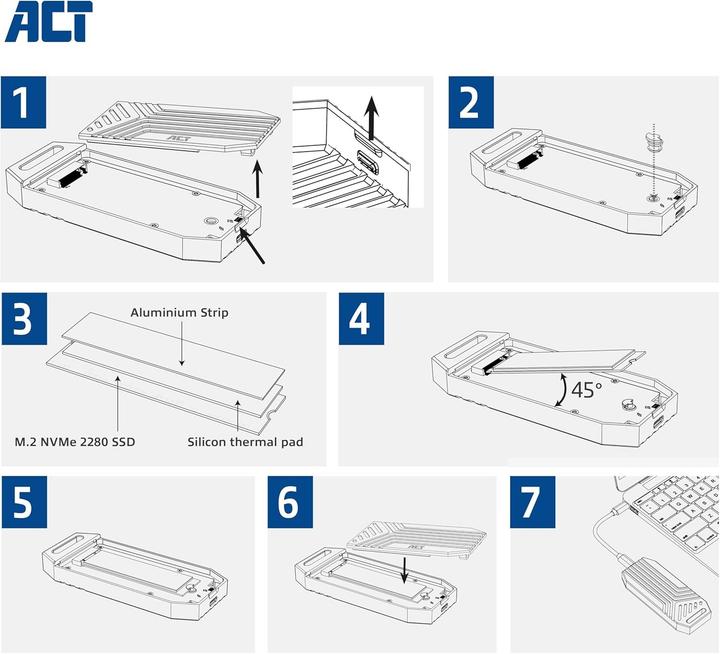 ACT

1

ACT

2

3

Aluminium Strip

M.2 NVMe 2280 SSD

Silicon thermal pad

4

45°

5

6

ACT

7