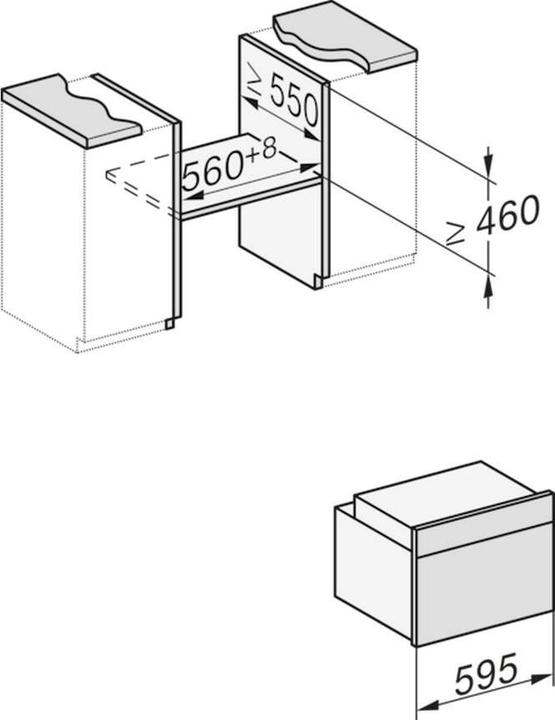 $\geq 550$

$560^{+8}$

$\geq 460$

595