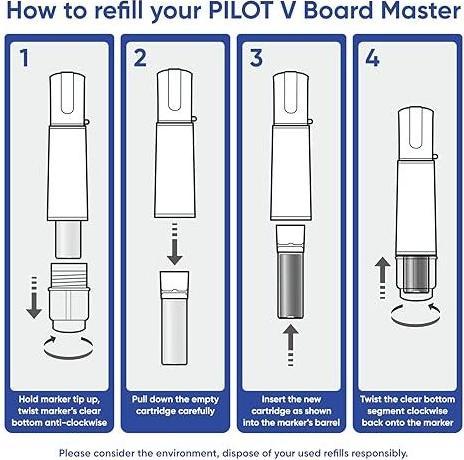 How to refill your PILOT V Board Master

1

Hold marker tip up, twist marker's clear bottom anti-clockwise

2

Pull down the empty cartridge carefully

3

Insert the new cartridge as shown into the marker's barrel

4

Twist the clear bottom segment clockwise back onto the marker

Please consider the environment, dispose of your used refills responsibly.