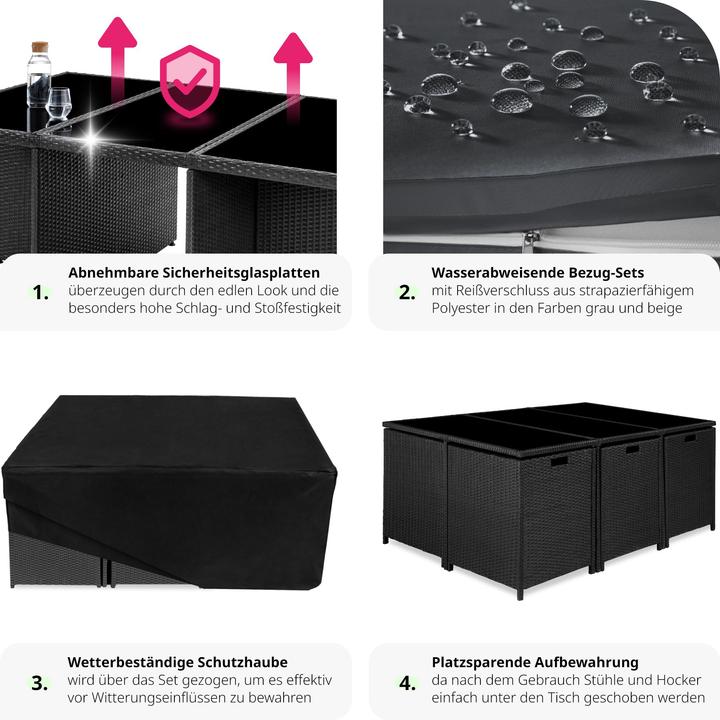 1. Abnehmbare Sicherheitsglasplatten
überzeugen durch den edlen Look und die besonders hohe Schlag- und Stoßfestigkeit

2. Wasserabweisende Bezug-Sets
mit Reißverschluss aus strapazierfähigem Polyester in den Farben grau und beige

3. Wetterbeständige Schutzhaube
wird über das Set gezogen, um es effektiv vor Witterungseinflüssen zu bewahren

4. Platzsparende Aufbewahrung
da nach dem Gebrauch Stühle und Hocker einfach unter den Tisch geschoben werden