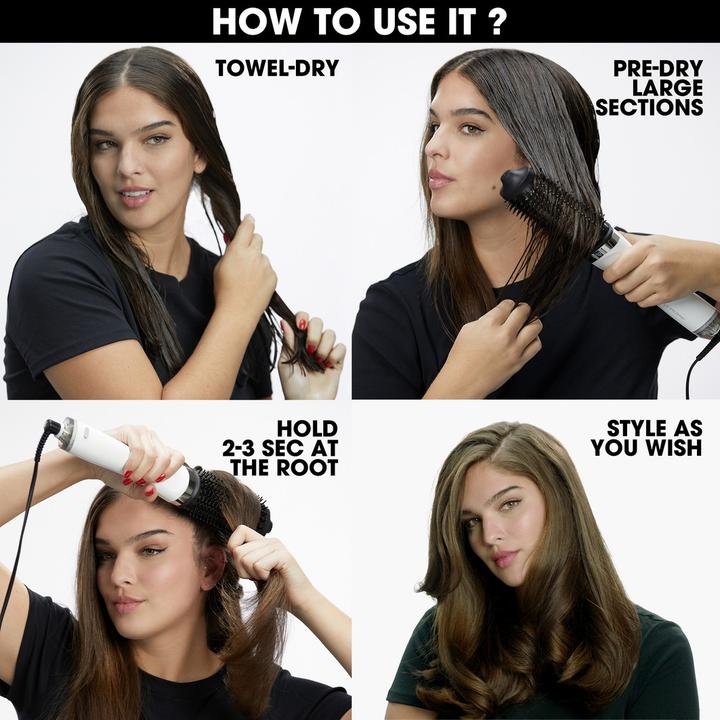 HOW TO USE IT ?

TOWEL-DRY

PRE-DRY LARGE SECTIONS

HOLD 2-3 SEC AT THE ROOT

STYLE AS YOU WISH