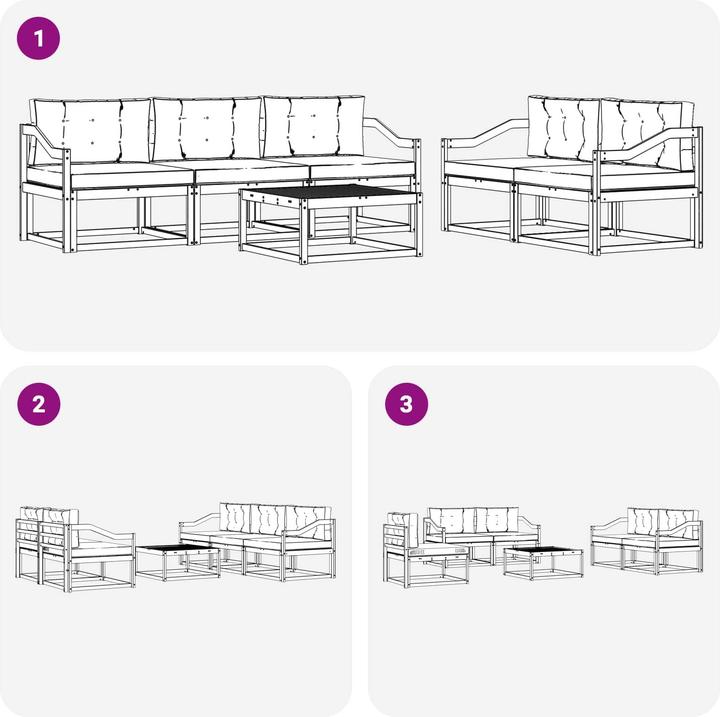 1

2

3