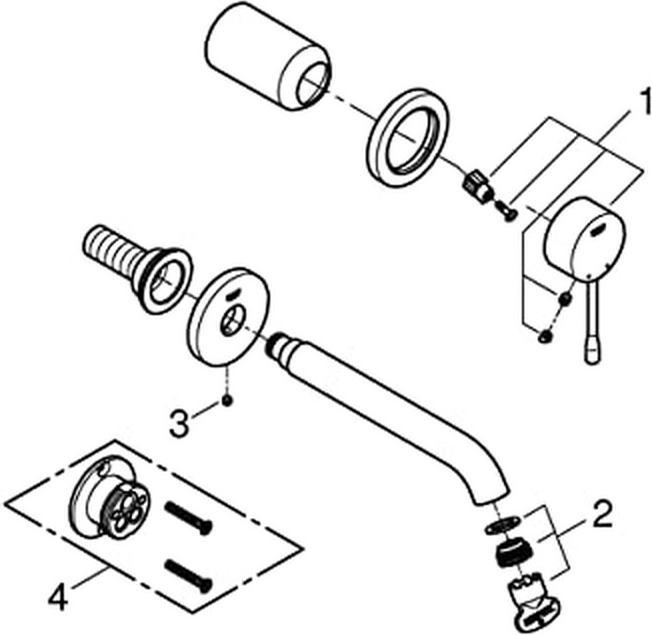 1
3
2
4