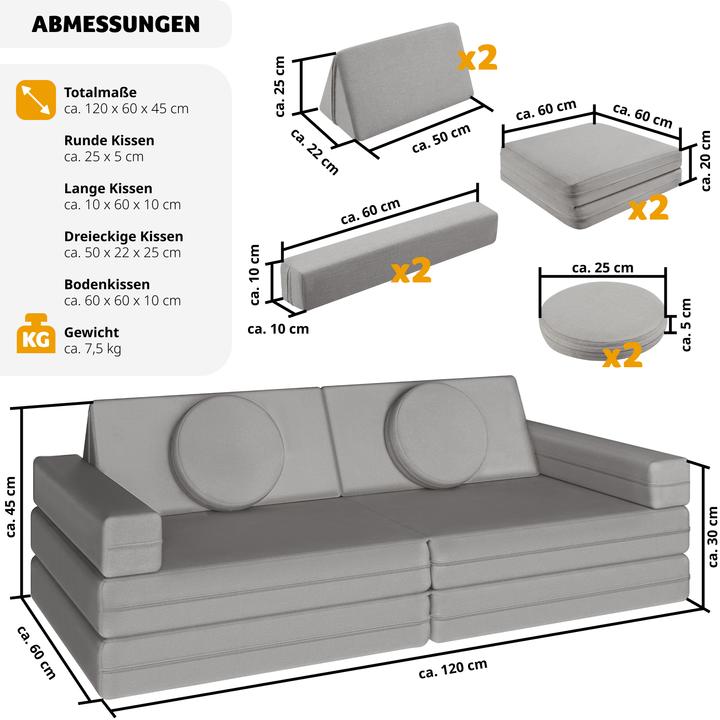 ABMESSUNGEN

Totalmaße
ca. 120 x 60 x 45 cm

Runde Kissen
ca. 25 x 5 cm

Lange Kissen
ca. 10 x 60 x 10 cm

Dreieckige Kissen
ca. 50 x 22 x 25 cm

Bodenkissen
ca. 60 x 60 x 10 cm

KG
Gewicht
ca. 7,5 kg

ca. 25 cm
ca. 22 cm
ca. 50 cm
x2

ca. 60 cm
ca. 60 cm
ca. 20 cm
x2

ca. 60 cm
ca. 10 cm
ca. 10 cm
x2

ca. 25 cm
ca. 5 cm
x2

ca. 45 cm
ca. 60 cm
ca. 120 cm
ca. 30 cm