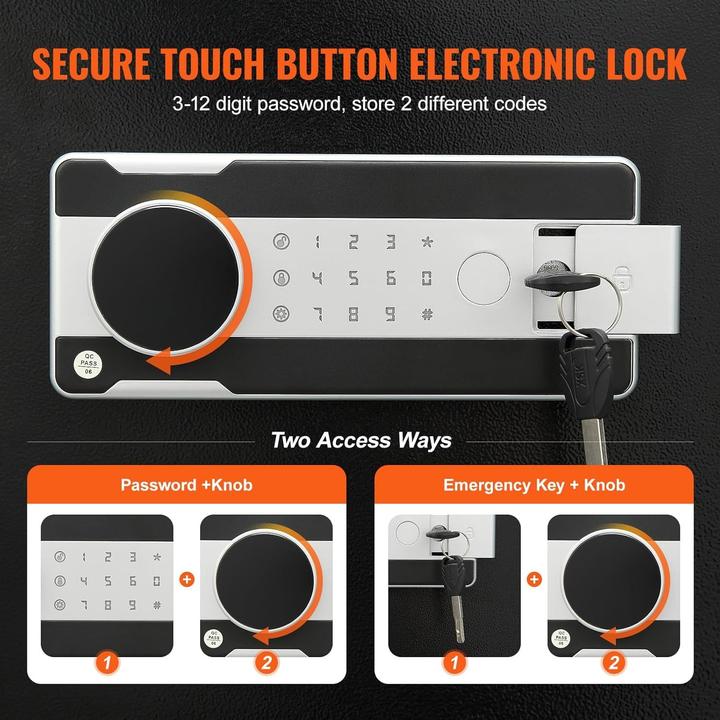 SECURE TOUCH BUTTON ELECTRONIC LOCK

3-12 digit password, store 2 different codes

1 2 3 *
4 5 6 0
7 8 9 #

QC PASS 06

Two Access Ways

Password +Knob

1 2 3 *
4 5 6 0
7 8 9 #

+

QC PASS 06

1

2

Emergency Key + Knob

+

QC PASS 06

1

2