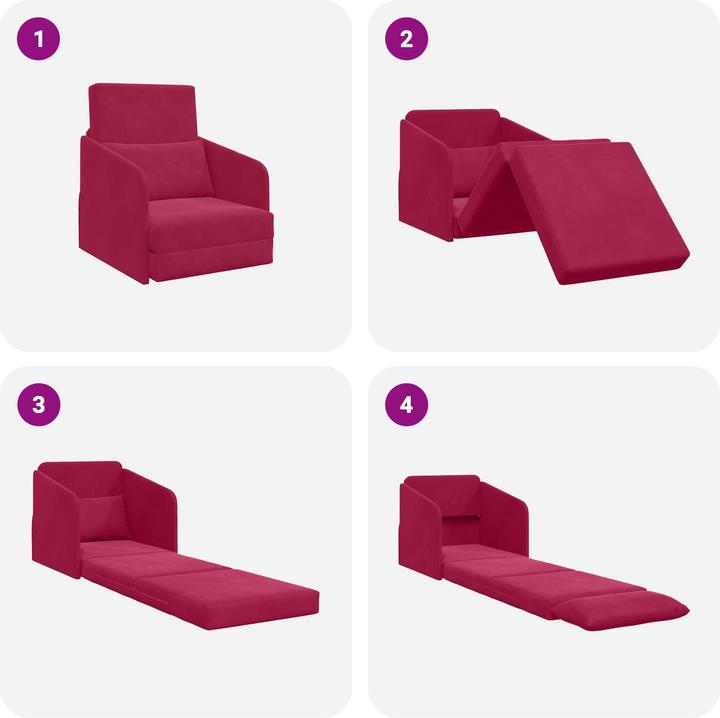 1

2

3

4