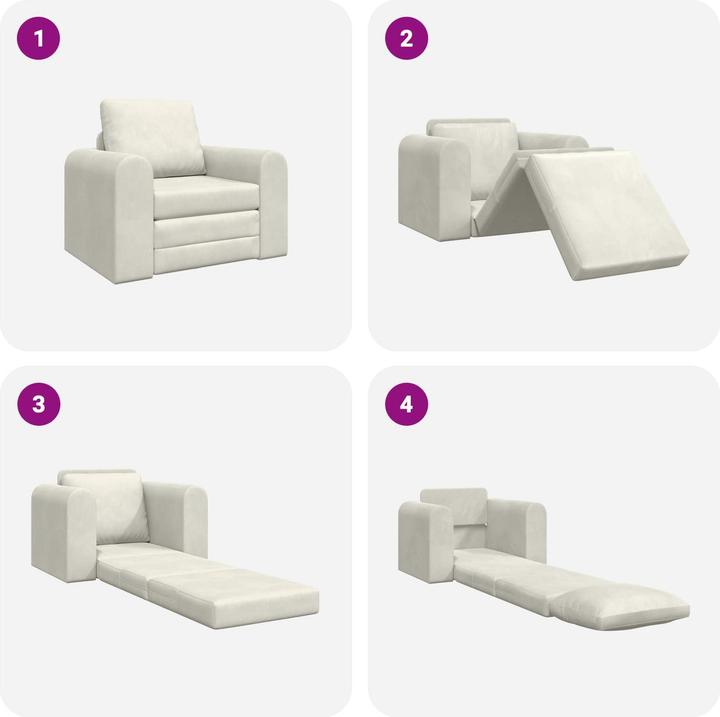 1

2

3

4