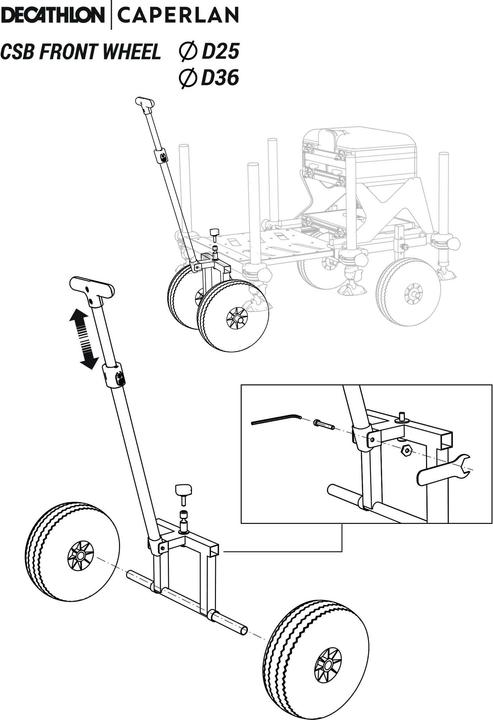 DECATHLON | CAPERLAN

CSB FRONT WHEEL ∅ D25
∅ D36