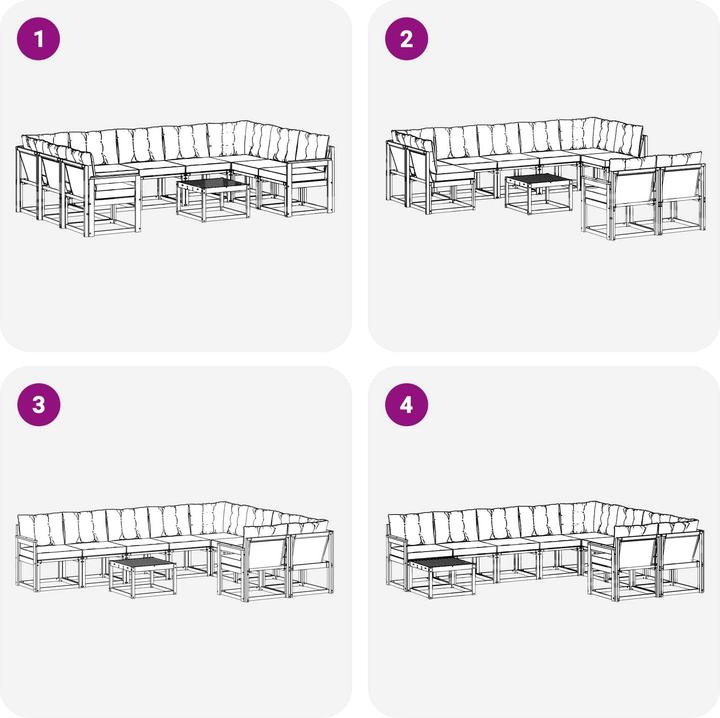 1

2

3

4