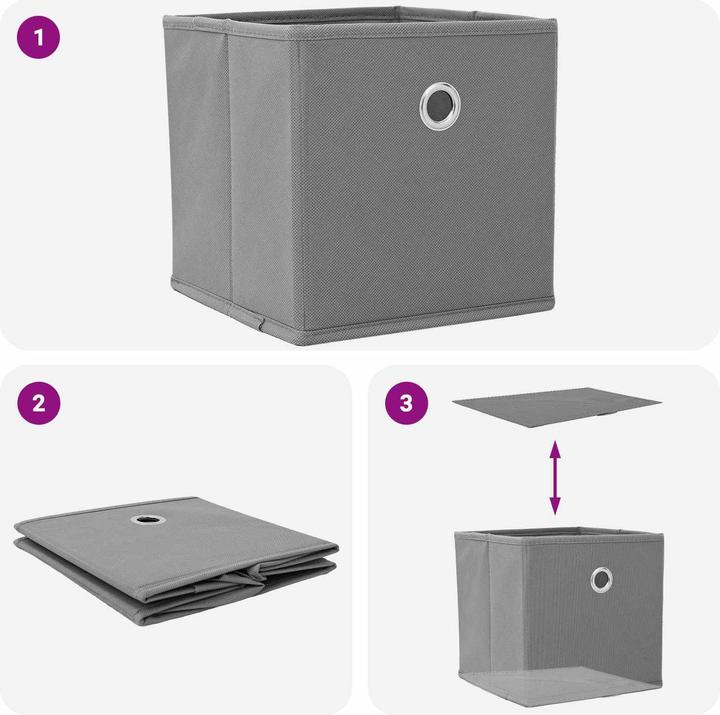 1

2

3