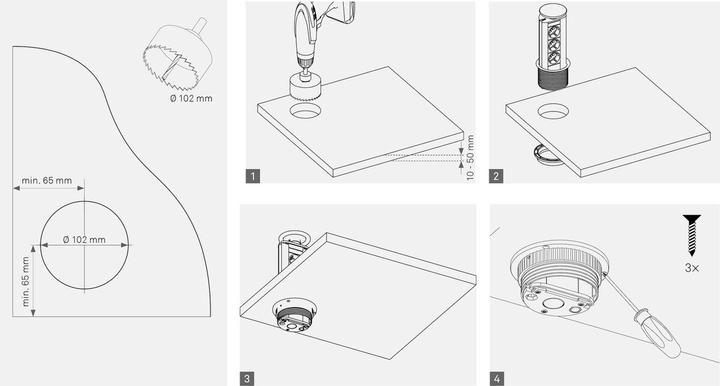 Ø 102 mm

min. 65 mm

Ø 102 mm

min. 65 mm

10 - 50 mm

1

2

3

3×

4