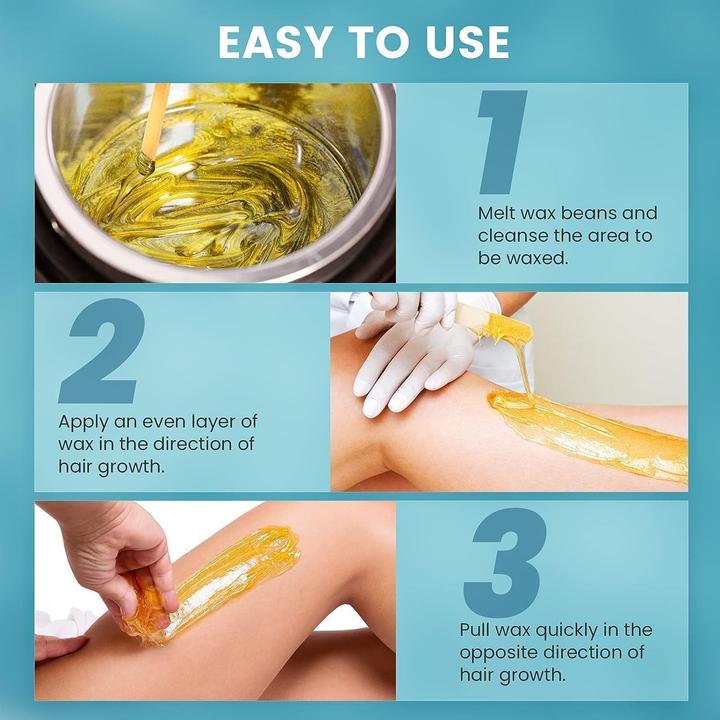 EASY TO USE

1

Melt wax beans and cleanse the area to be waxed.

2

Apply an even layer of wax in the direction of hair growth.

3

Pull wax quickly in the opposite direction of hair growth.