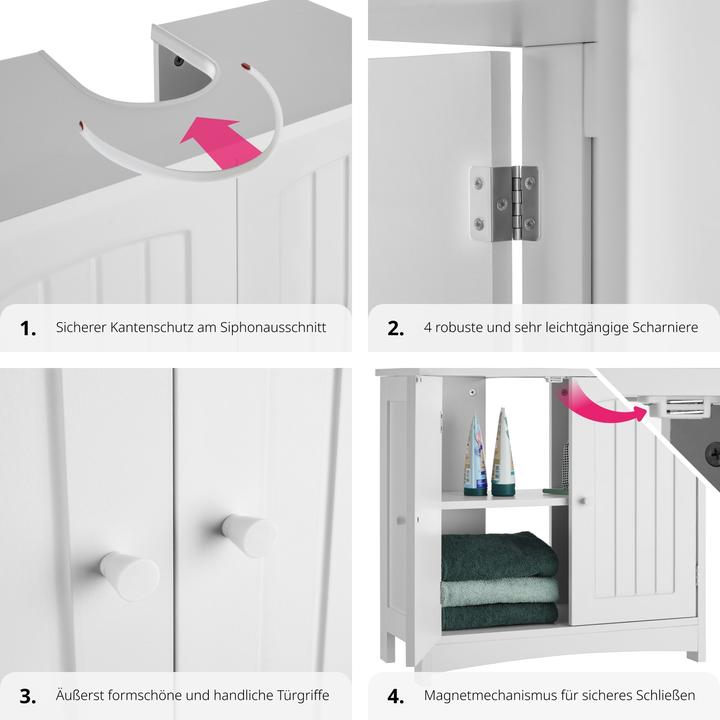 1. Sicherer Kantenschutz am Siphonausschnitt

2. 4 robuste und sehr leichtgängige Scharniere

3. Äußerst formschöne und handliche Türgriffe

4. Magnetmechanismus für sicheres Schließen