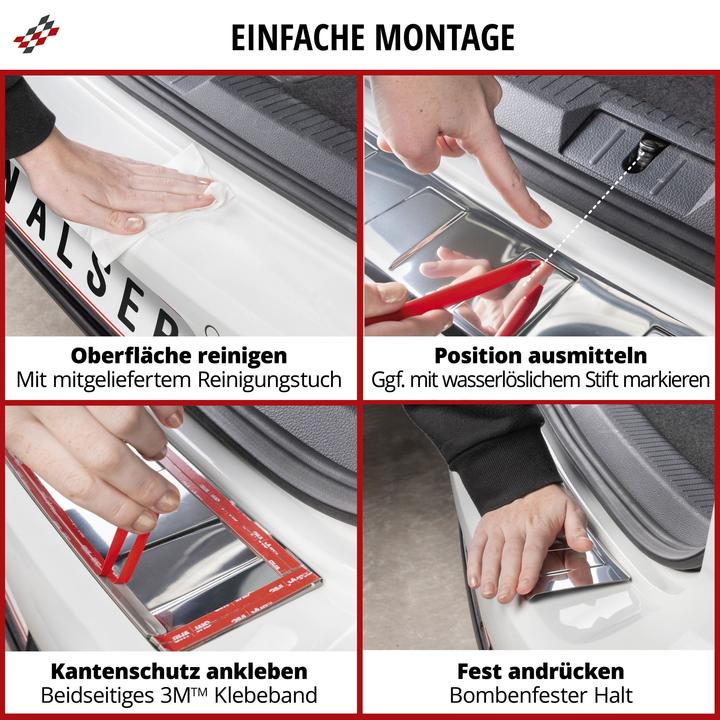 EINFACHE MONTAGE

WALSER

Oberfläche reinigen
Mit mitgeliefertem Reinigungstuch

Position ausmitteln
Ggf. mit wasserlöslichem Stift markieren

Kantenschutz ankleben
Beidseitiges 3M™ Klebeband

Fest andrücken
Bombenfester Halt