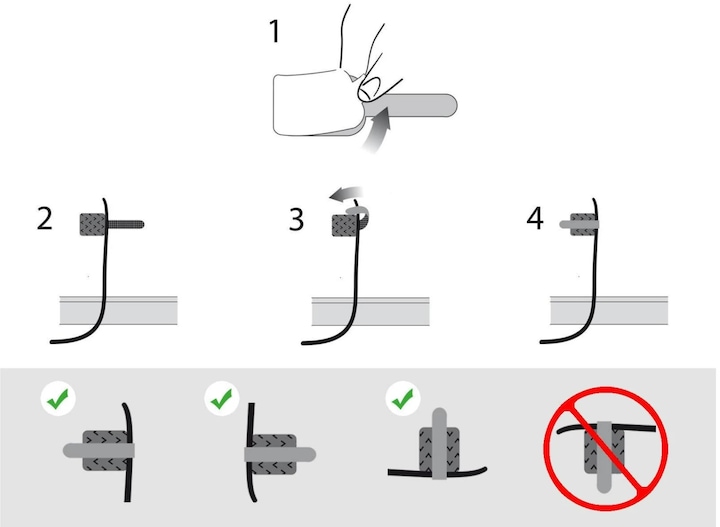 1

2

3

4