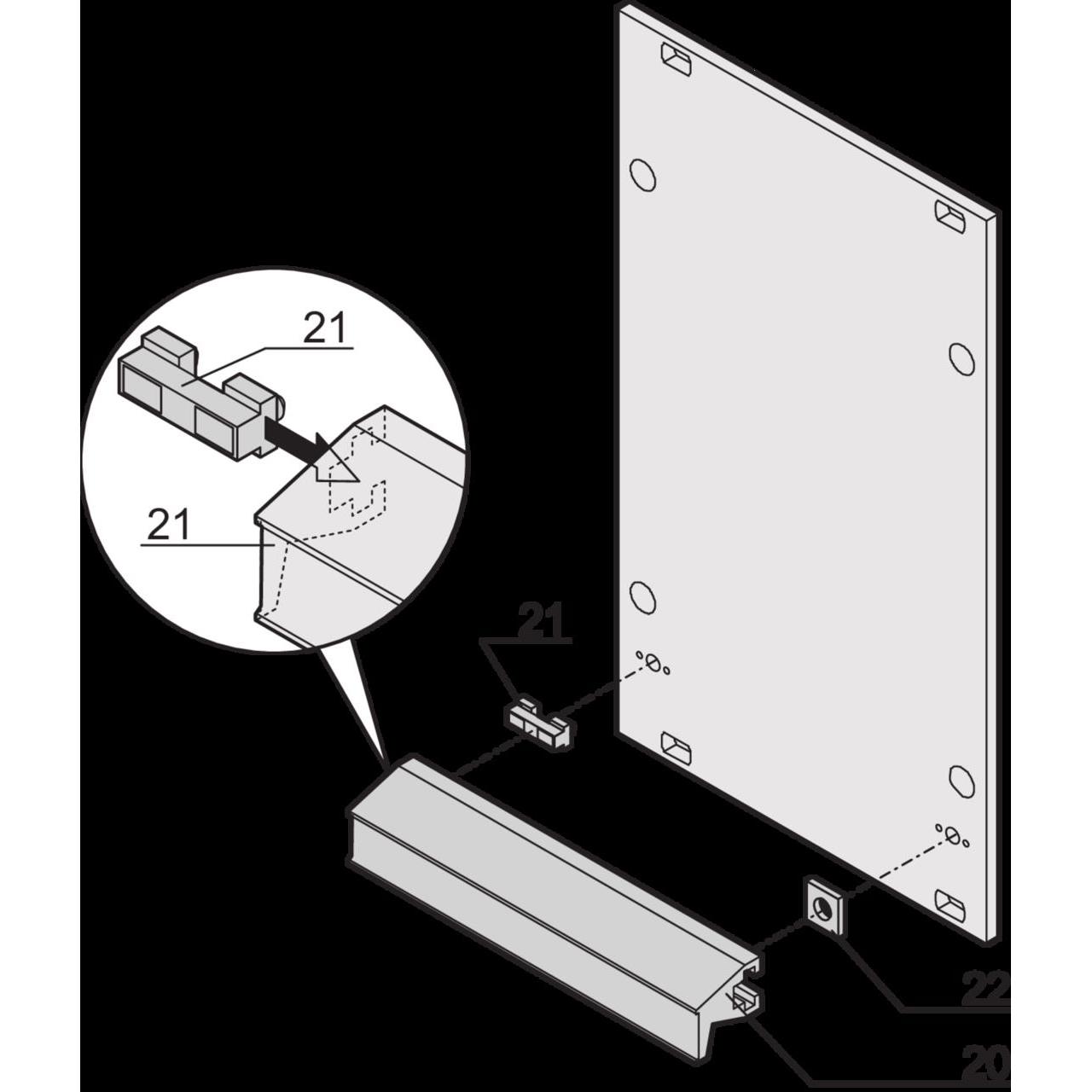 21
21
21
22
20