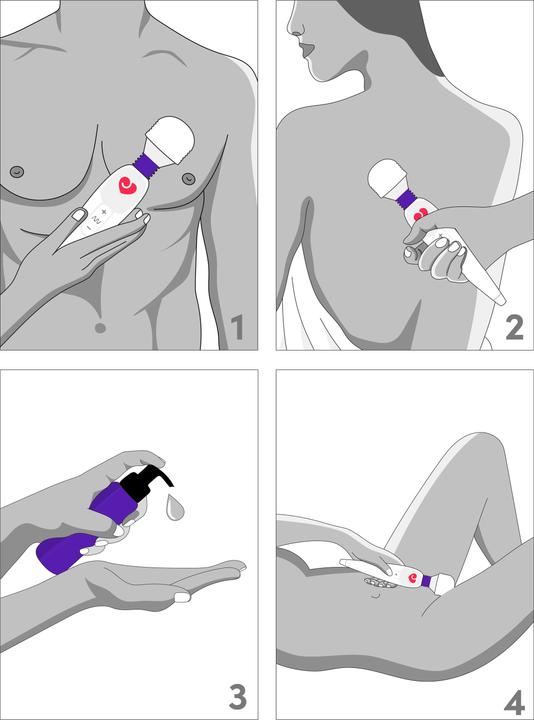 +
−
1
+
2
3
4