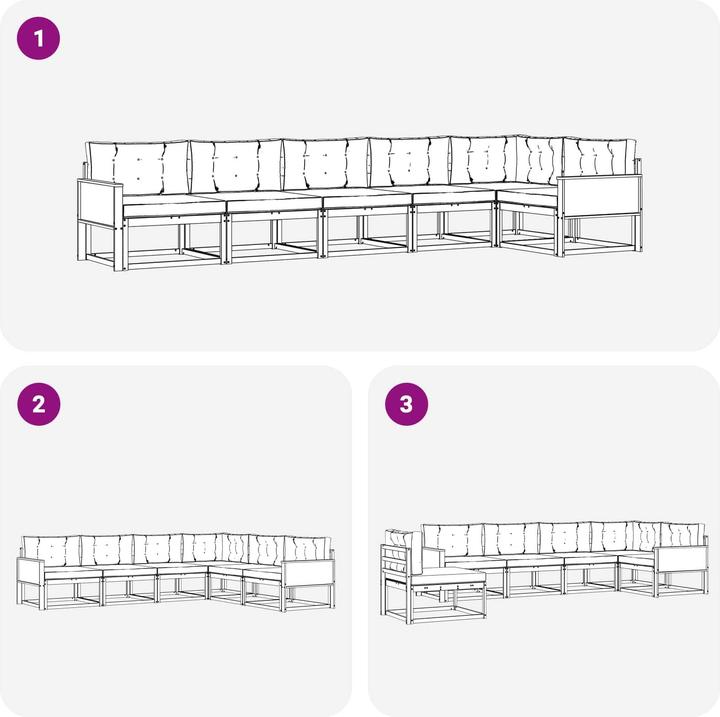 1

2

3