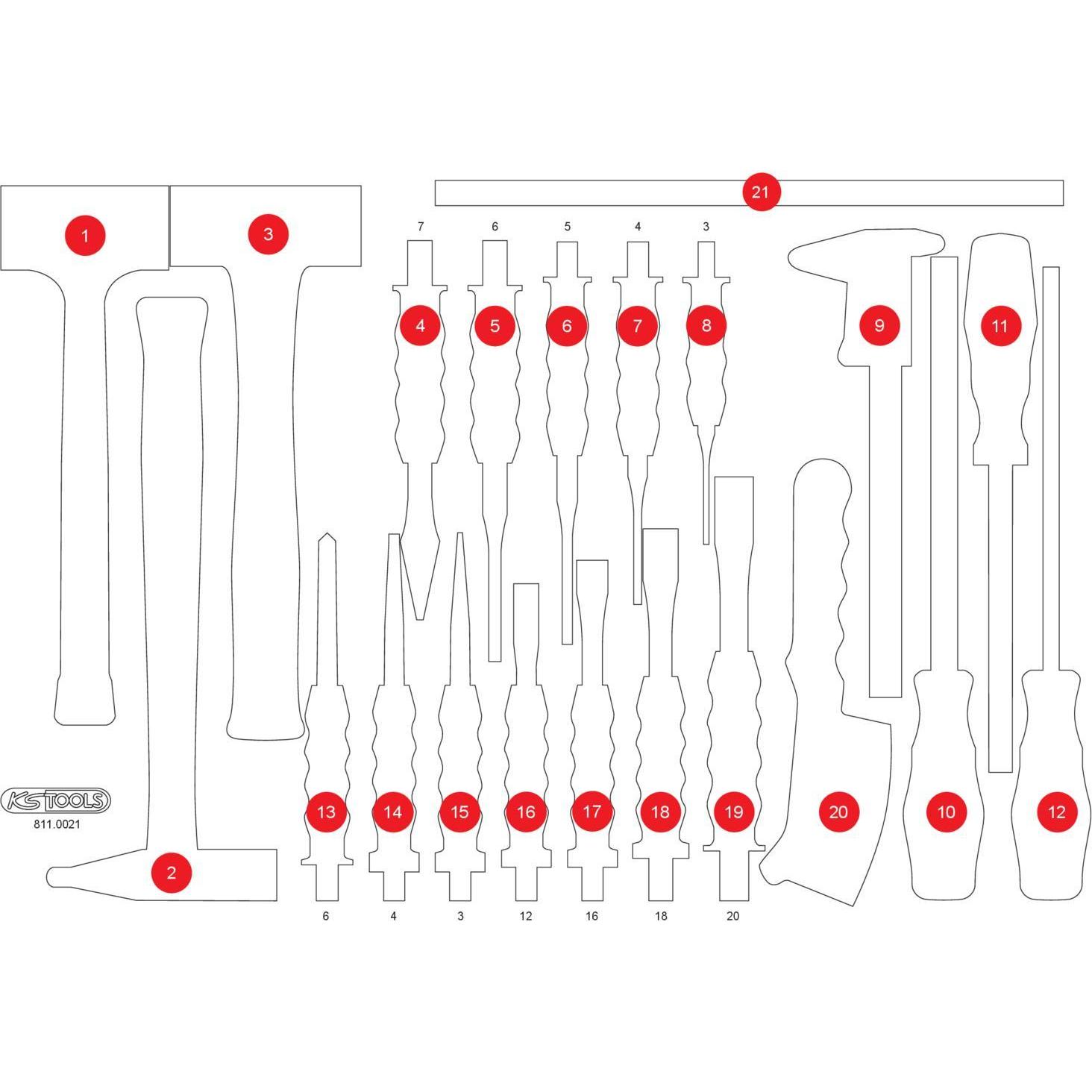 21

1

3

7 6 5 4 3

4 5 6 7 8

9

11

KS TOOLS
811.0021

13 14 15 16 17 18 19 20 10 12

2

6 4 3 12 16 18 20