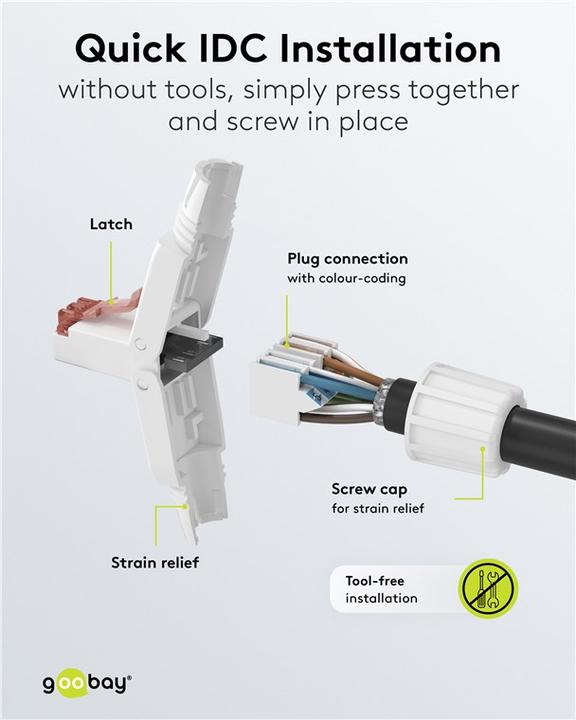 Quick IDC Installation
without tools, simply press together and screw in place

Latch

Plug connection
with colour-coding

Screw cap
for strain relief

Strain relief

Tool-free installation

goobay®