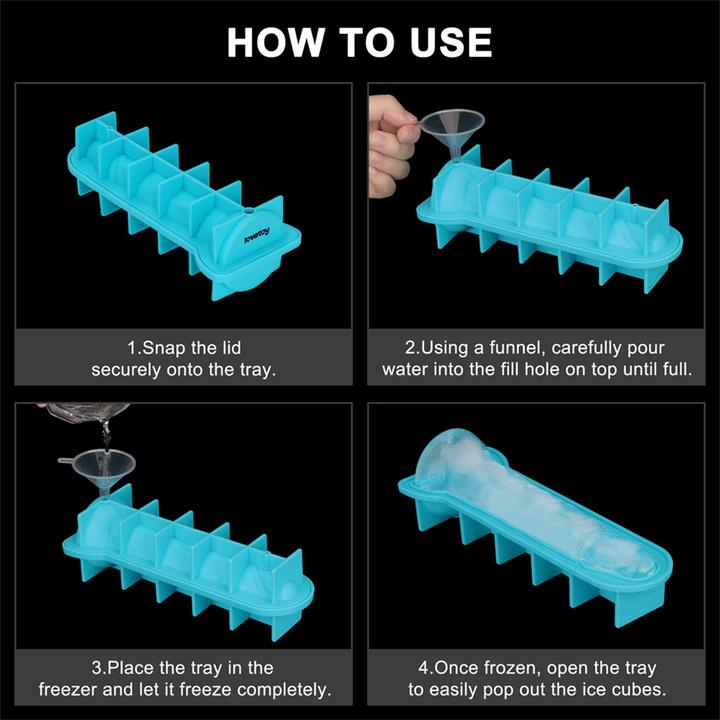 HOW TO USE

lovetoy

1.Snap the lid securely onto the tray.

2.Using a funnel, carefully pour water into the fill hole on top until full.

3.Place the tray in the freezer and let it freeze completely.

4.Once frozen, open the tray to easily pop out the ice cubes.