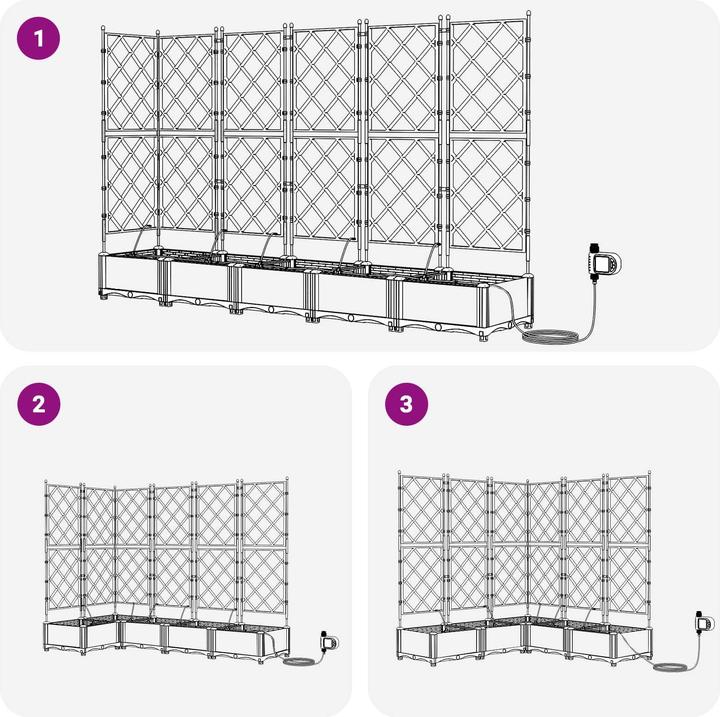 1

2

3