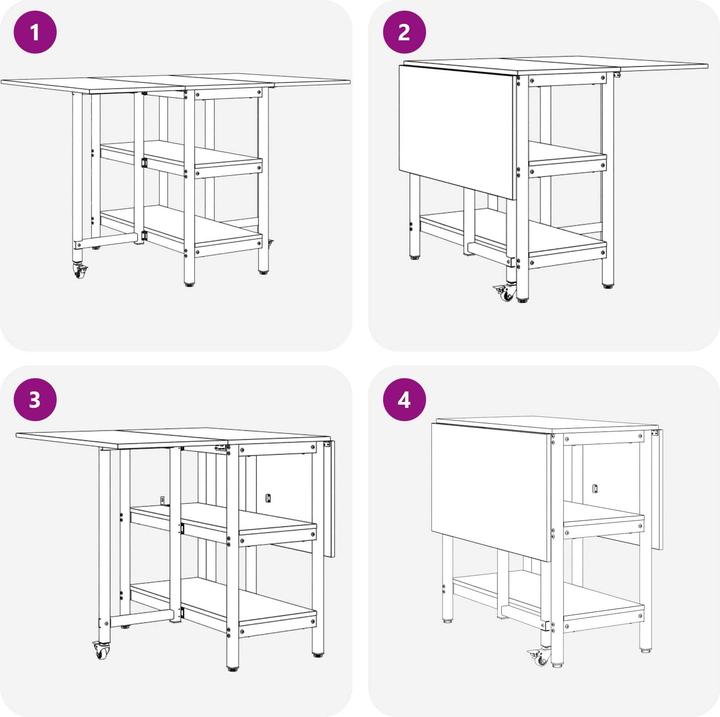 1

2

3

4