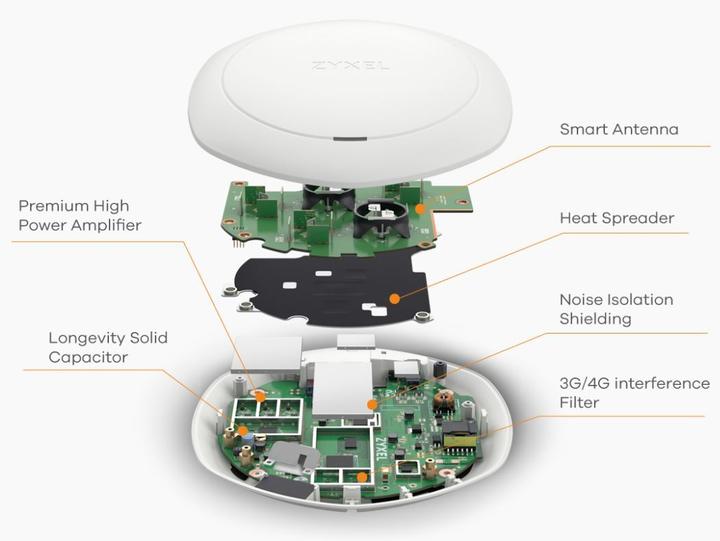 ZYXEL

Smart Antenna

Premium High Power Amplifier

Heat Spreader

Noise Isolation Shielding

Longevity Solid Capacitor

3G/4G interference Filter

ZYXEL