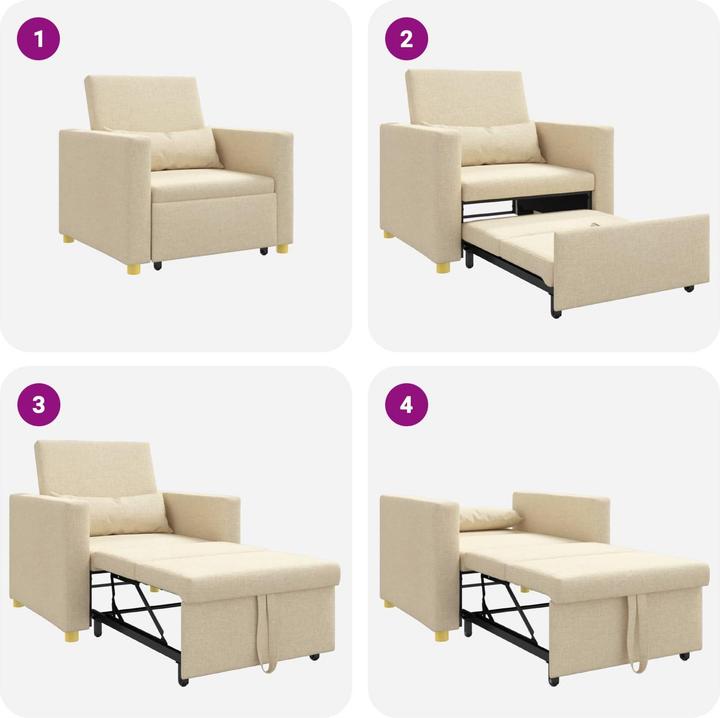 1

2

3

4