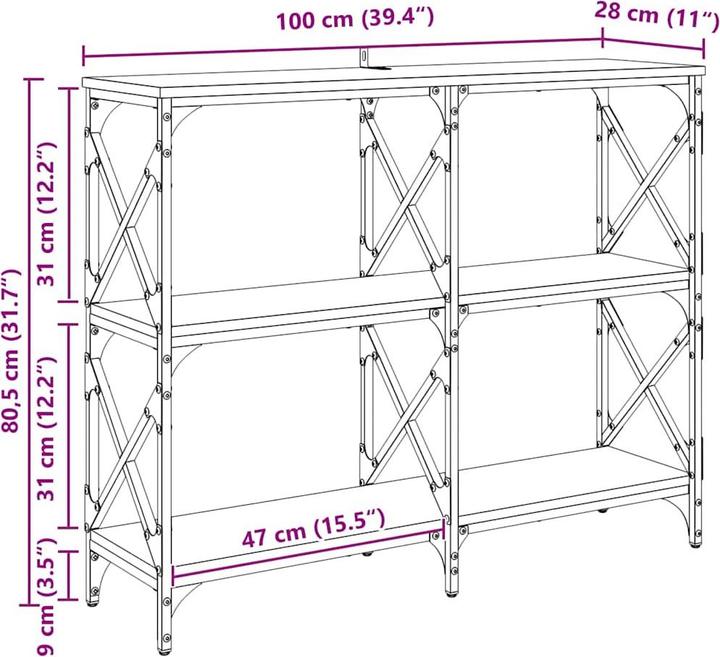 100 cm (39.4")
28 cm (11")
80,5 cm (31.7")
31 cm (12.2")
31 cm (12.2")
9 cm (3.5")
47 cm (15.5")