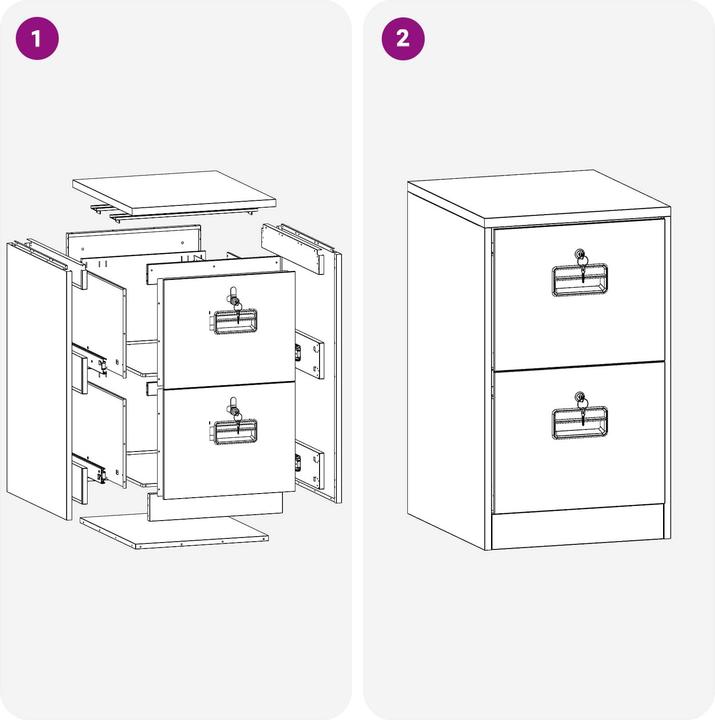 1

2