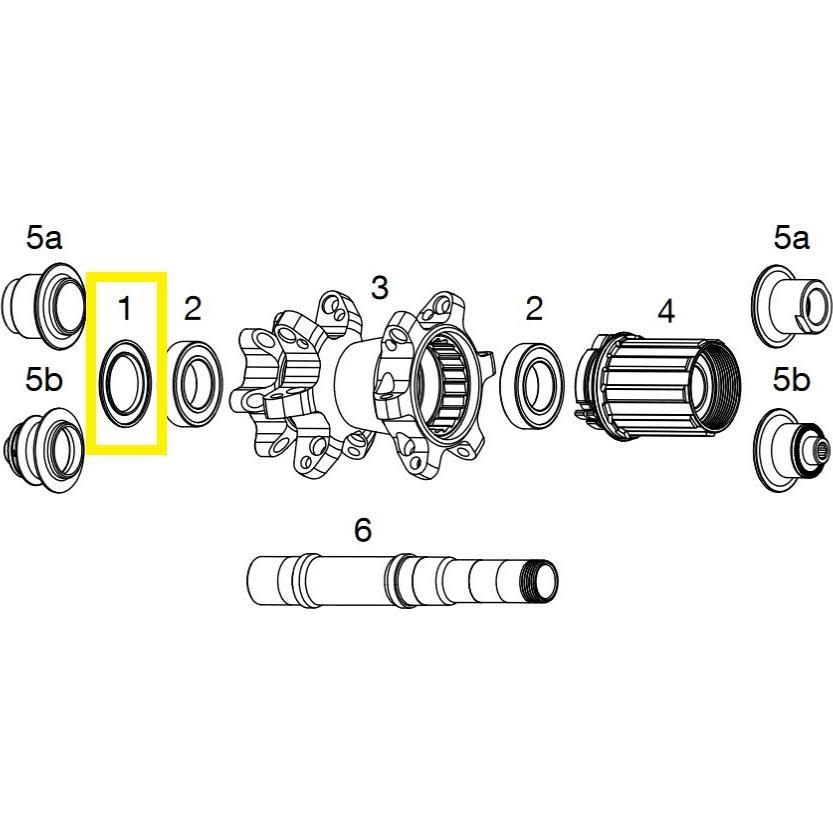 5a

1

2

3

2

4

5a

5b

5b

6