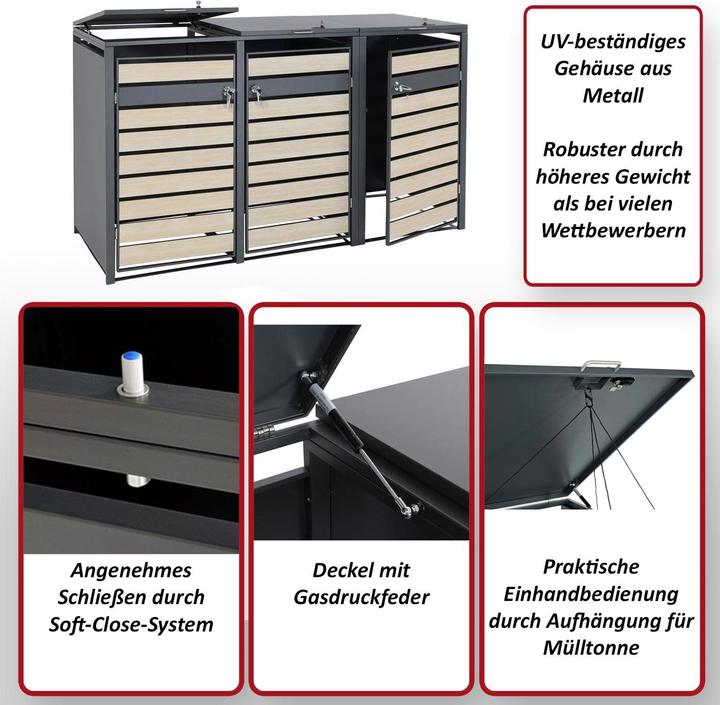 UV-beständiges Gehäuse aus Metall

Robuster durch höheres Gewicht als bei vielen Wettbewerbern

Angenehmes Schließen durch Soft-Close-System

Deckel mit Gasdruckfeder

Praktische Einhandbedienung durch Aufhängung für Mülltonne