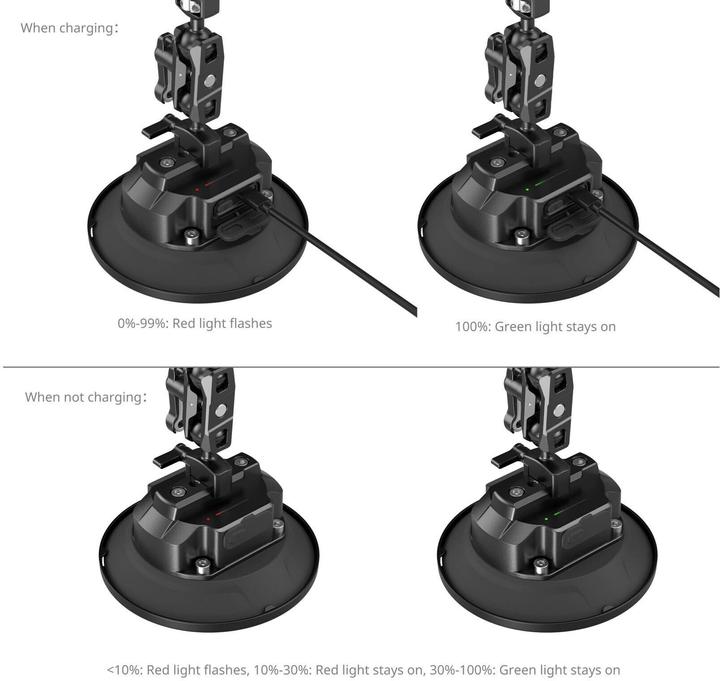 When charging:

0%-99%: Red light flashes

100%: Green light stays on

When not charging:

<10%: Red light flashes, 10%-30%: Red light stays on, 30%-100%: Green light stays on