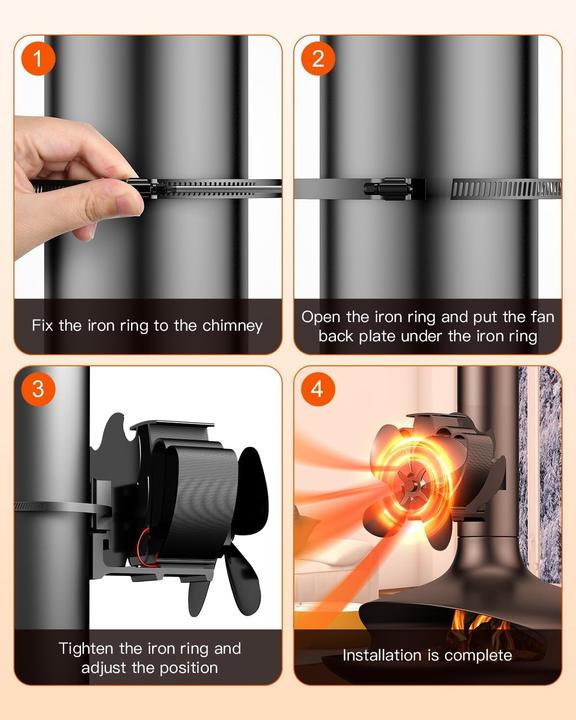 1

Fix the iron ring to the chimney

2

Open the iron ring and put the fan back plate under the iron ring

3

Tighten the iron ring and adjust the position

4

Installation is complete