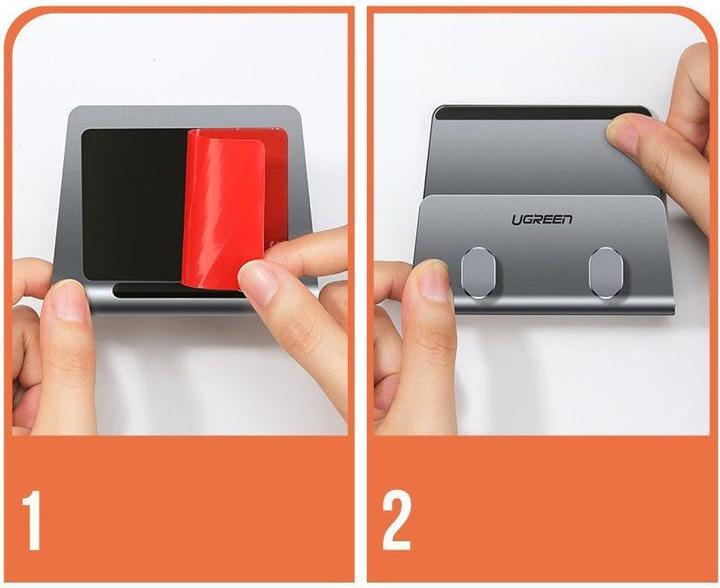 1

UGREEN

2