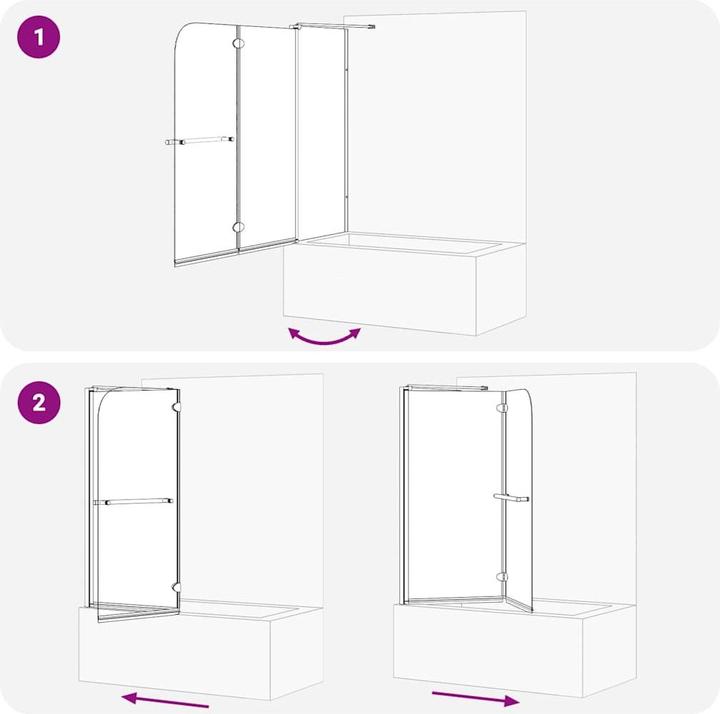 1

2