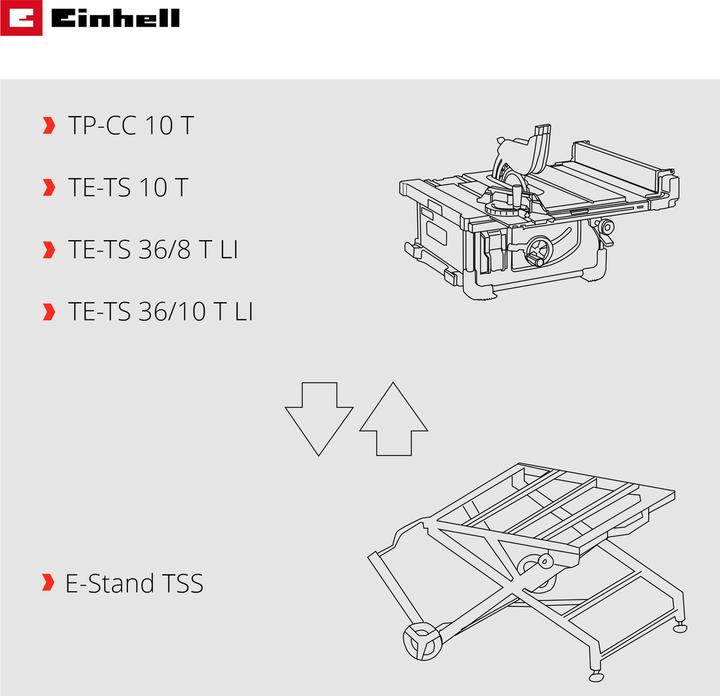 Einhell

TP-CC 10 T

TE-TS 10 T

TE-TS 36/8 T LI

TE-TS 36/10 T LI

E-Stand TSS