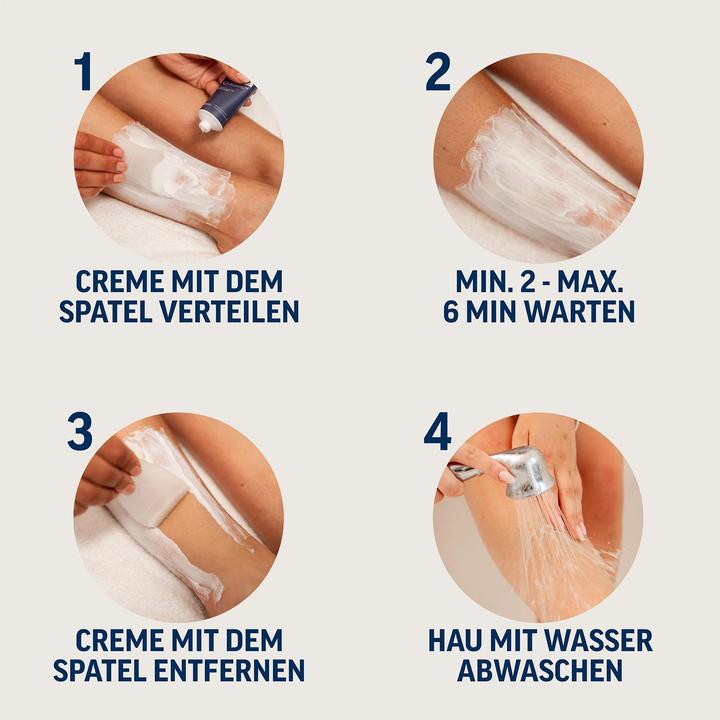 1

CREME MIT DEM SPATEL VERTEILEN

2

MIN. 2 - MAX. 6 MIN WARTEN

3

CREME MIT DEM SPATEL ENTFERNEN

4

HAU MIT WASSER ABWASCHEN