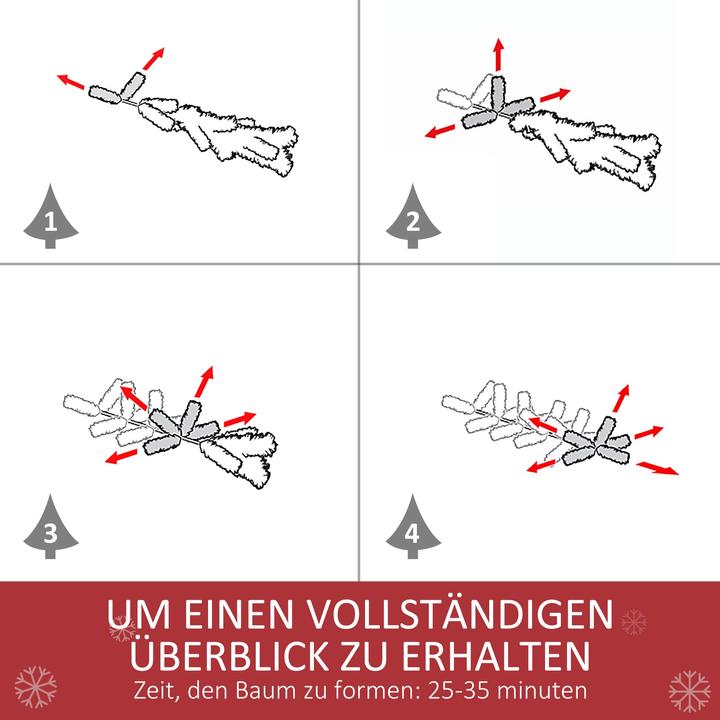 1

2

3

4

UM EINEN VOLLSTÄNDIGEN ÜBERBLICK ZU ERHALTEN

Zeit, den Baum zu formen: 25-35 minuten