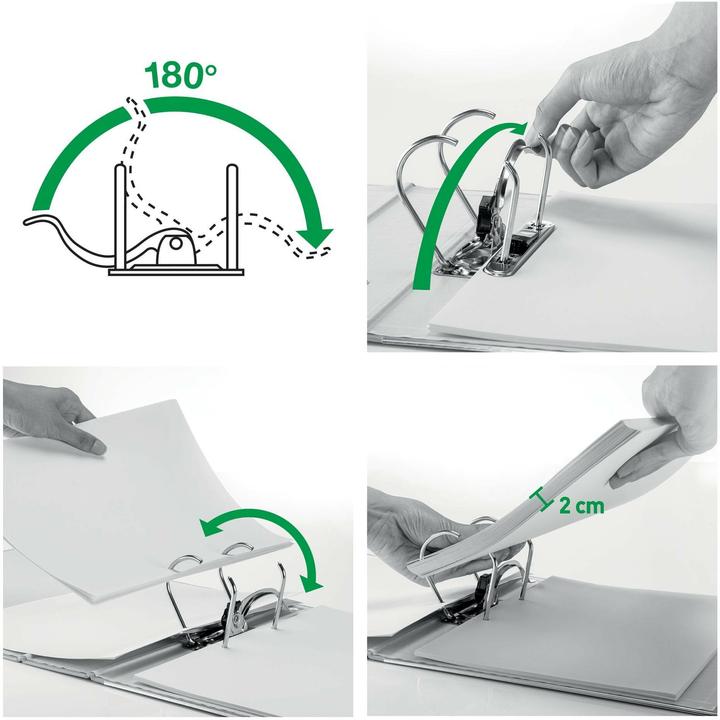 180°

2 cm