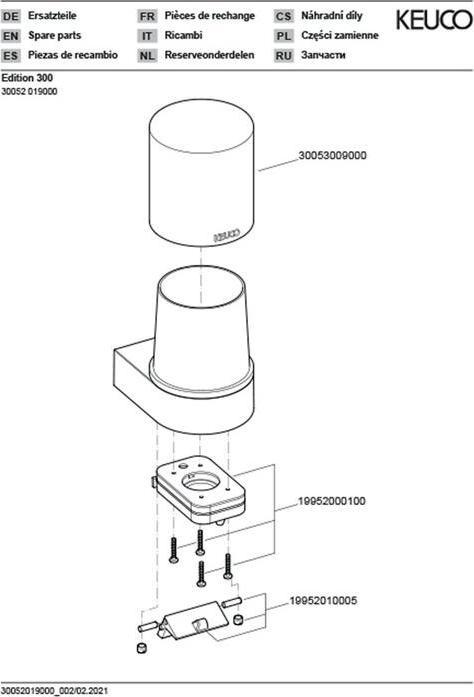 DE Ersatzteile
EN Spare parts
ES Piezas de recambio

FR Pièces de rechange
IT Ricambi
NL Reserveonderdelen

CS Náhradní díly
PL Części zamienne
RU Запчасти

KEUCO

Edition 300
30052 019000

30053009000

KEUCO

19952000100

19952010005

30052019000_002/02.2021