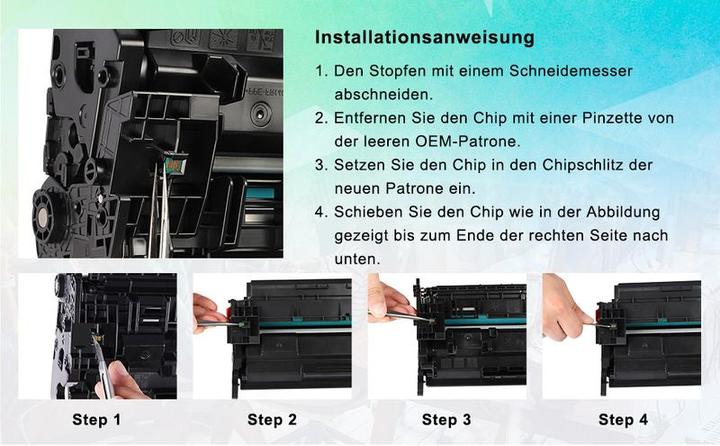 Installationsanweisung

1. Den Stopfen mit einem Schneidemesser abschneiden.
2. Entfernen Sie den Chip mit einer Pinzette von der leeren OEM-Patrone.
3. Setzen Sie den Chip in den Chipschlitz der neuen Patrone ein.
4. Schieben Sie den Chip wie in der Abbildung gezeigt bis zum Ende der rechten Seite nach unten.

Step 1

Step 2

Step 3

Step 4