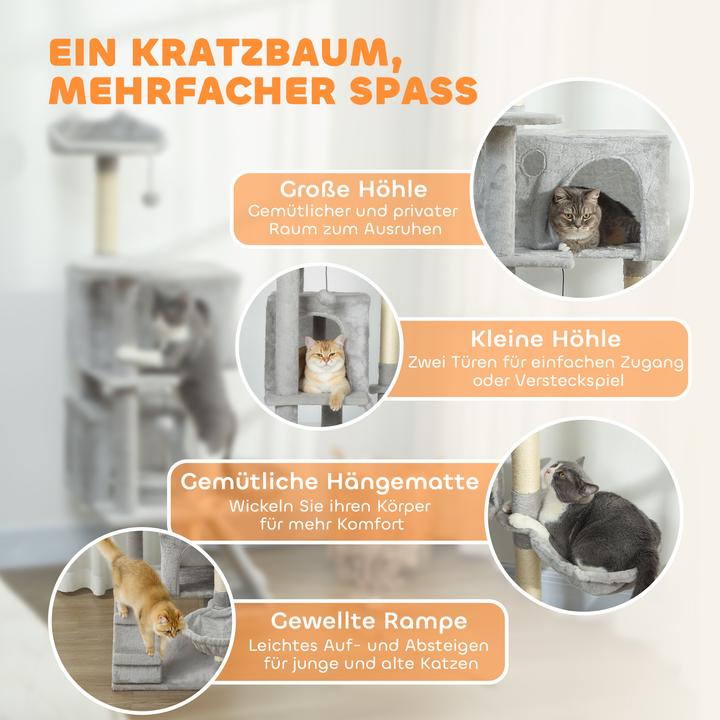 EIN KRATZBAUM, MEHRFACHER SPASS

Große Höhle
Gemütlicher und privater Raum zum Ausruhen

Kleine Höhle
Zwei Türen für einfachen Zugang oder Versteckspiel

Gemütliche Hängematte
Wickeln Sie ihren Körper für mehr Komfort

Gewellte Rampe
Leichtes Auf- und Absteigen für junge und alte Katzen