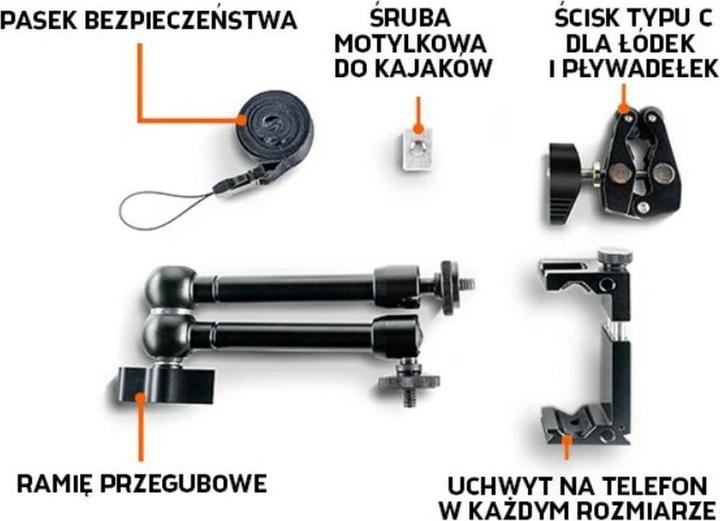 PASEK BEZPIECZEŃSTWA

ŚRUBA MOTYLKOWA DO KAJAKÓW

ŚCISK TYPU C DLA ŁÓDEK I PŁYWADEŁEK

RAMIĘ PRZEGUBOWE

UCHWYT NA TELEFON W KAŻDYM ROZMIARZE