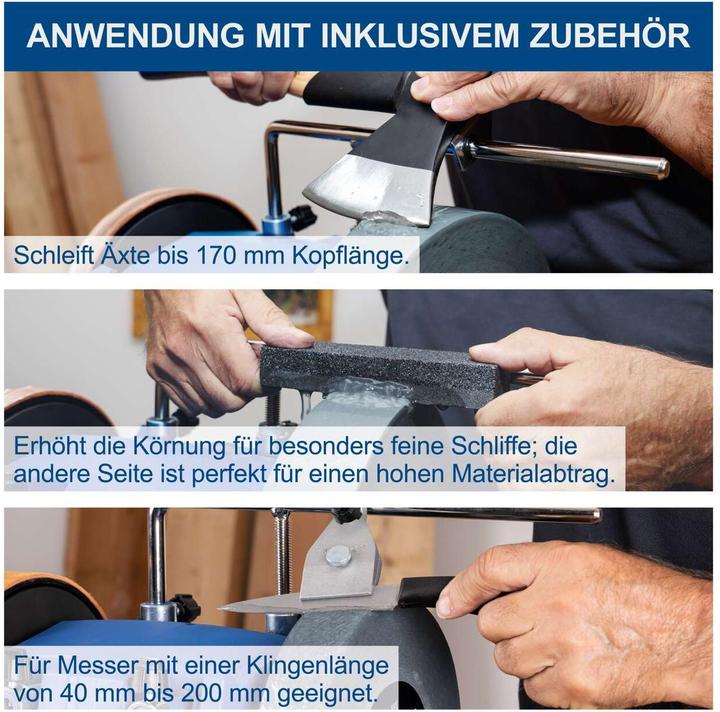 ANWENDUNG MIT INKLUSIVEM ZUBEHÖR

Schleift Äxte bis 170 mm Kopflänge.

Erhöht die Körnung für besonders feine Schliffe; die andere Seite ist perfekt für einen hohen Materialabtrag.

Für Messer mit einer Klingenlänge von 40 mm bis 200 mm geeignet.