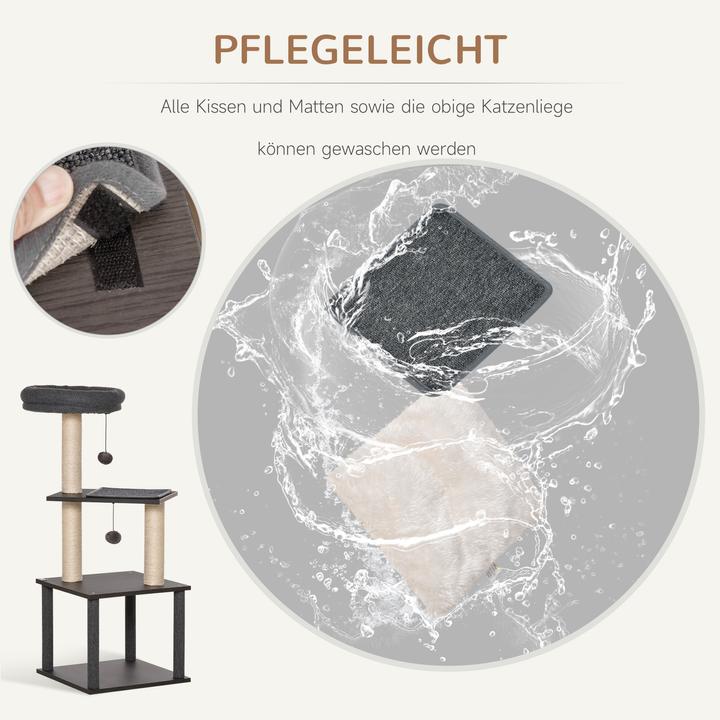 PFLEGELEICHT

Alle Kissen und Matten sowie die obige Katzenliege

können gewaschen werden