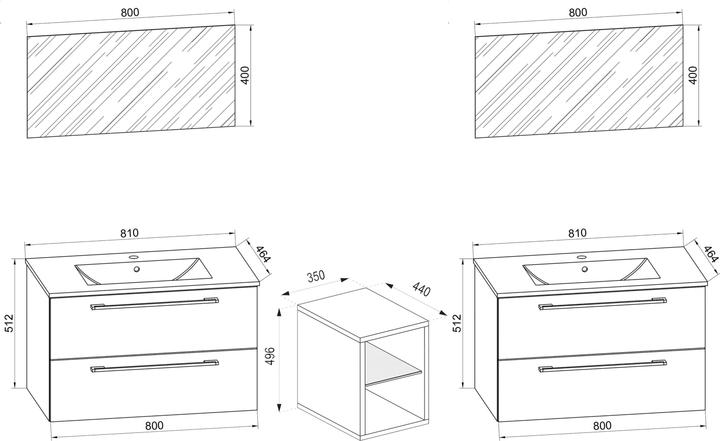 800

400

800

400

810

464

512

800

350

440

496

810

464

512

800