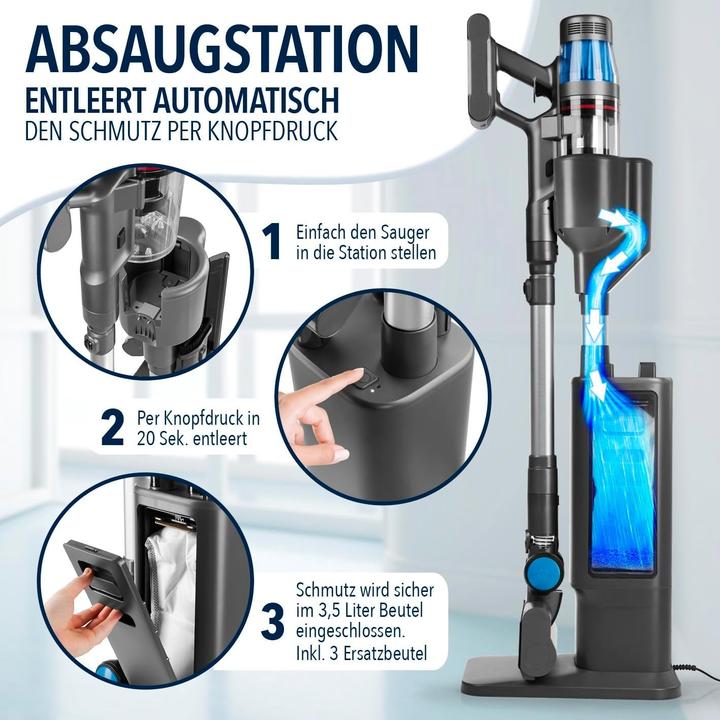 ABSAUGSTATION
ENTLEERT AUTOMATISCH
DEN SCHMUTZ PER KNOPFDRUCK

1 Einfach den Sauger in die Station stellen

2 Per Knopfdruck in 20 Sek. entleert

3 Schmutz wird sicher im 3,5 Liter Beutel eingeschlossen. Inkl. 3 Ersatzbeutel